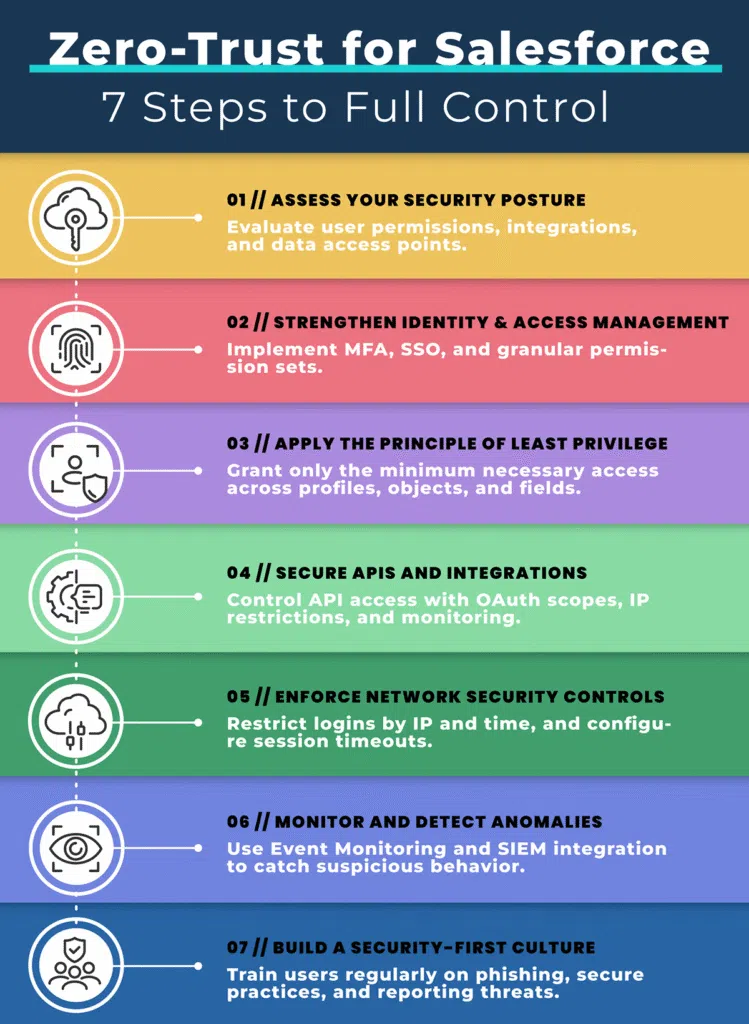 Zero-Trust for Salesforce

7 Steps to Full Control

01 // ASSESS YOUR SECURITY POSTURE
Evaluate user permissions, integrations, and data access points.

02 // STRENGTHEN IDENTITY & ACCESS MANAGEMENT
Implement MFA, SSO, and granular permission sets.

03 // APPLY THE PRINCIPLE OF LEAST PRIVILEGE
Grant only the minimum necessary access across profiles, objects, and fields.

04 // SECURE APIS AND INTEGRATIONS
Control API access with OAuth scopes, IP restrictions, and monitoring.

05 // ENFORCE NETWORK SECURITY CONTROLS
Restrict logins by IP and time, and configure session timeouts.

06 // MONITOR AND DETECT ANOMALIES
Use Event Monitoring and SIEM integration to catch suspicious behavior.

07 // BUILD A SECURITY-FIRST CULTURE
Train users regularly on phishing, secure practices, and reporting threats.